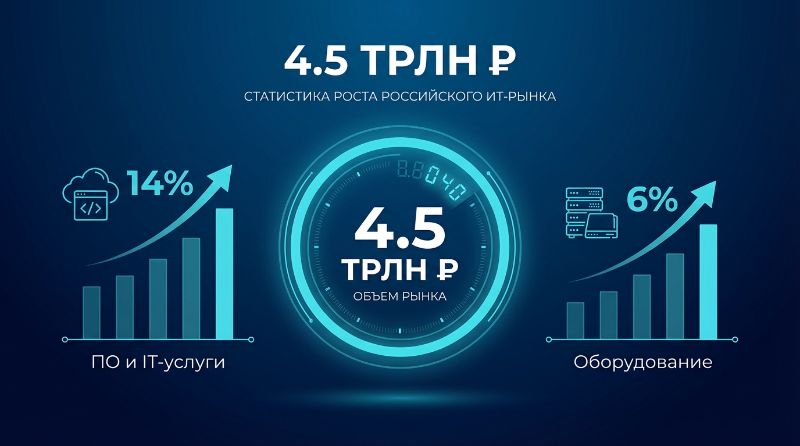 4.5 ТРЛН ₽

СТАТИСТИКА РОСТА РОССИЙСКОГО ИТ-РЫНКА

14%

ПО и IT-услуги

8.8040

4.5 ТРЛН ₽

ОБЪЕМ РЫНКА

6%

Оборудование